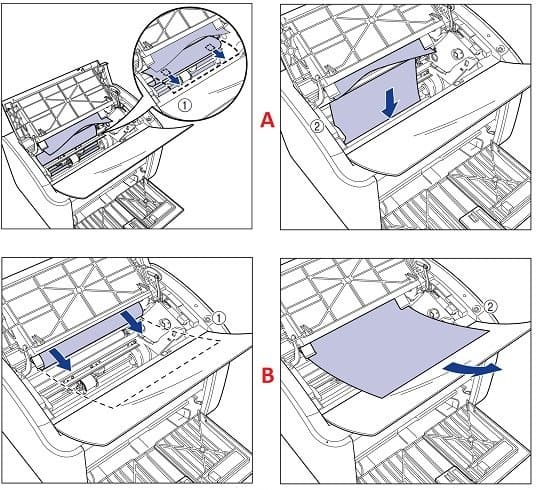 ①

A

②

①

B

②